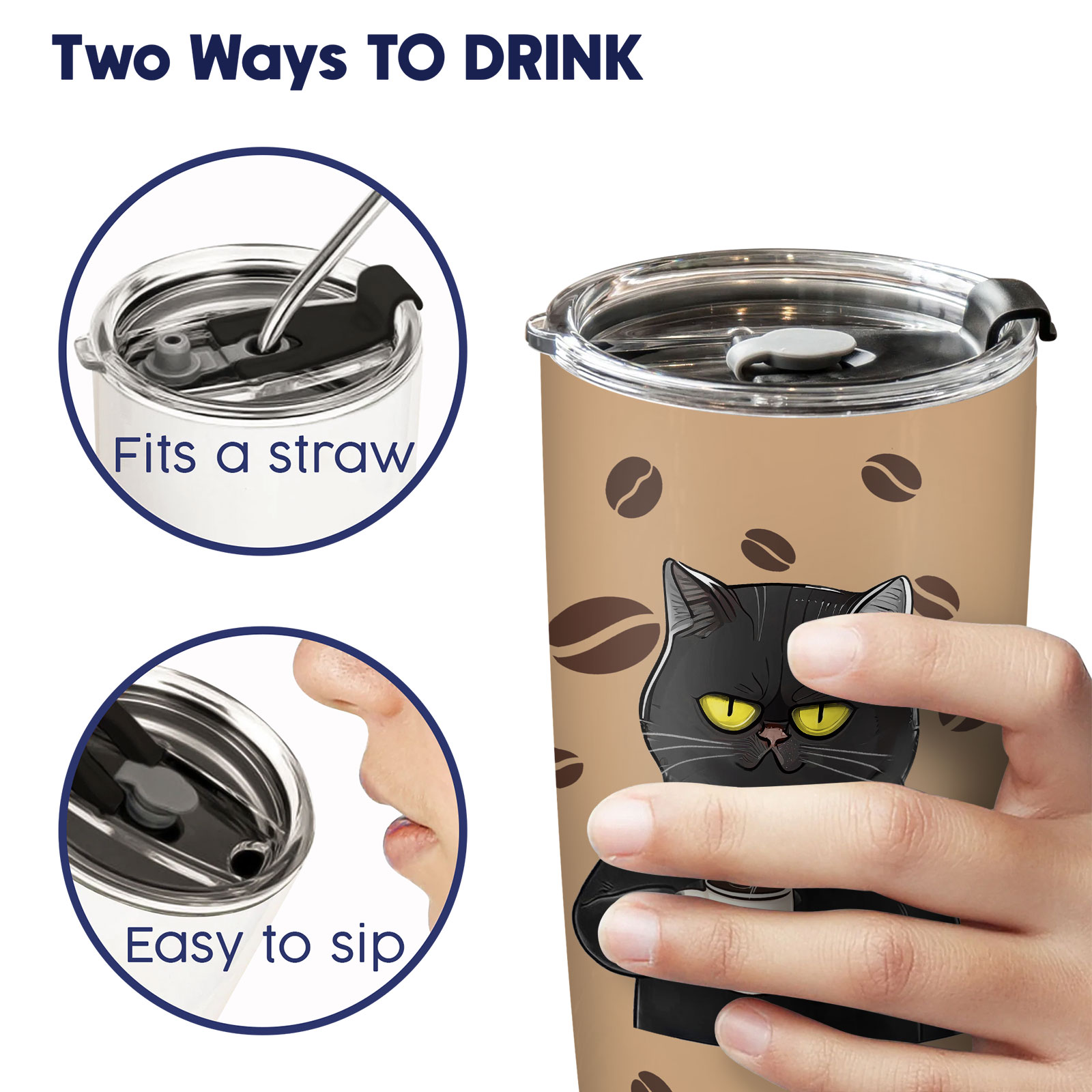 Two Ways TO DRINK

Fits a straw

Easy to sip